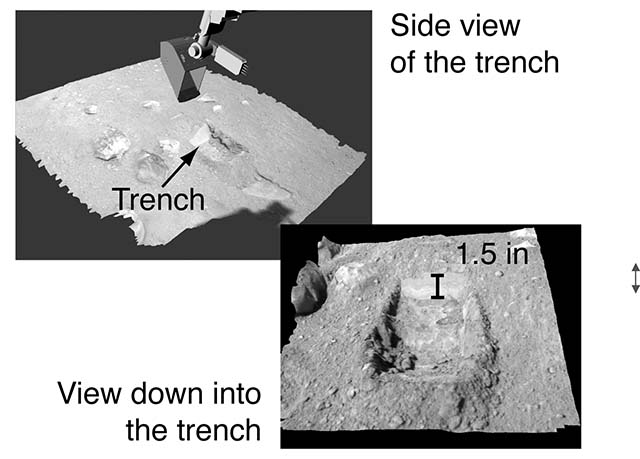 Side view of the trench

Trench

1.5 in

View down into the trench