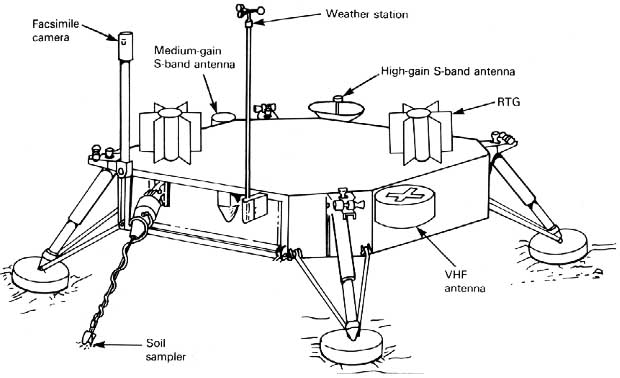 Facsimile camera

Weather station

Medium-gain S-band antenna

High-gain S-band antenna

RTG

VHF antenna

Soil sampler