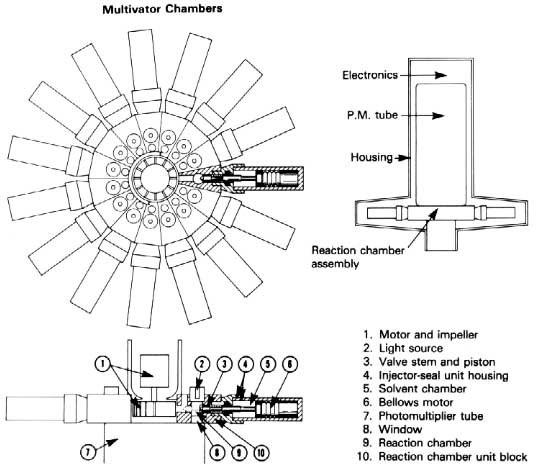 Multivator Chambers

Electronics

P.M. tube

Housing

Reaction chamber assembly

1
2
3
4
5
6
7
8
9
10

1. Motor and impeller
2. Light source
3. Valve stem and piston
4. Injector-seal unit housing
5. Solvent chamber
6. Bellows motor
7. Photomultiplier tube
8. Window
9. Reaction chamber
10. Reaction chamber unit block